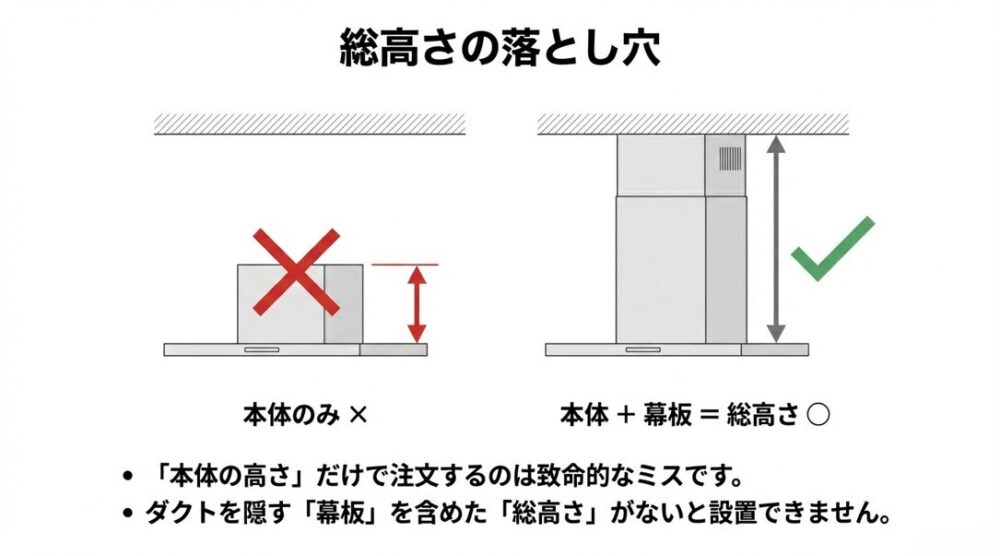 総高さの落とし穴

本体のみ ×

本体 + 幕板 = 総高さ ○

• 「本体の高さ」だけで注文するのは致命的なミスです。
• ダクトを隠す「幕板」を含めた「総高さ」がないと設置できません。